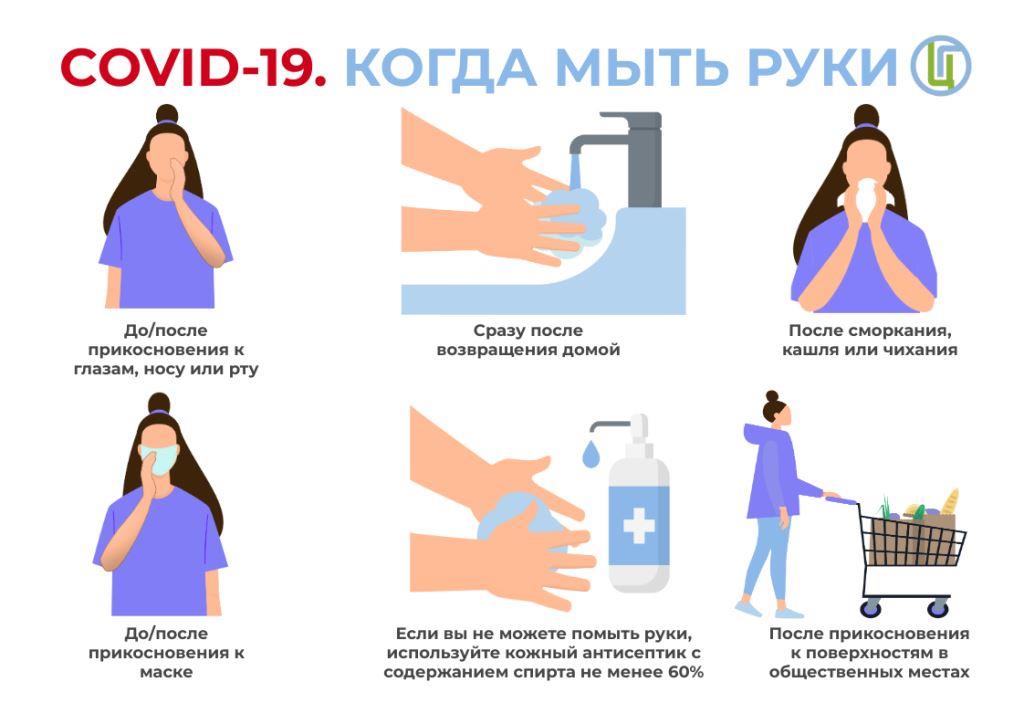 COVID-19. КОГДА МЫТЬ РУКИ

До/после прикосновения к глазам, носу или рту

Сразу после возвращения домой

После сморкания, кашля или чихания

До/после прикосновения к маске

Если вы не можете помыть руки, используйте кожный антисептик с содержанием спирта не менее 60%

После прикосновения к поверхностям в общественных местах