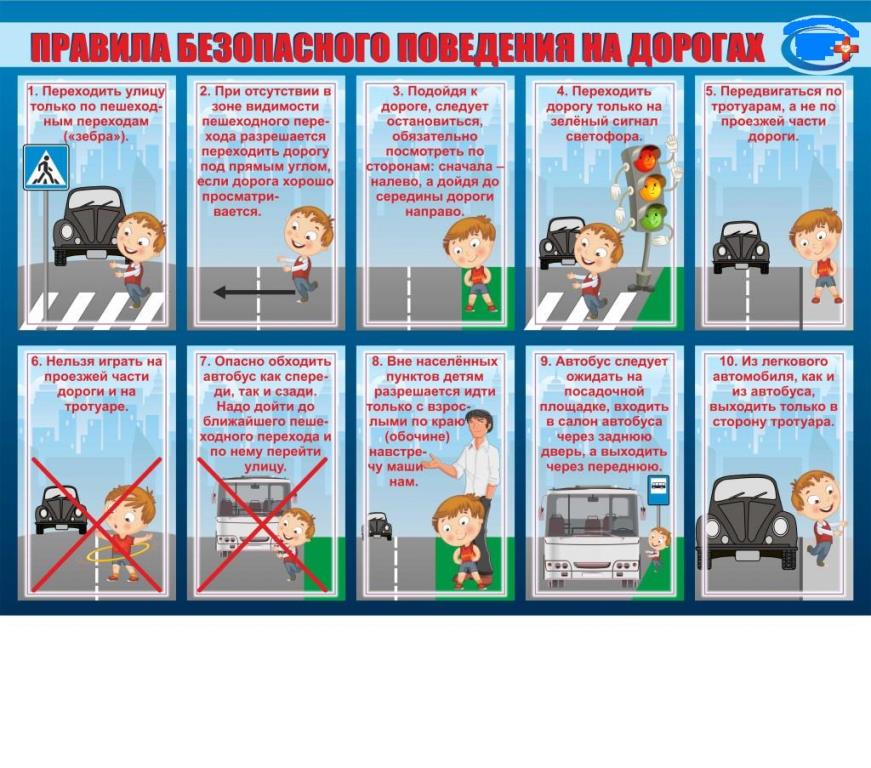 ПРАВИЛА БЕЗОПАСНОГО ПОВЕДЕНИЯ НА ДОРОГАХ

1. Переходить улицу только по пешеходным переходам («зебра»).

2. При отсутствии в зоне видимости пешеходного перехода разрешается переходить дорогу под прямым углом, если дорога хорошо просматривается.

3. Подойдя к дороге, следует остановиться, обязательно посмотреть по сторонам: сначала – налево, а дойдя до середины дороги направо.

4. Переходить дорогу только на зелёный сигнал светофора.

5. Передвигаться по тротуарам, а не по проезжей части дороги.

6. Нельзя играть на проезжей части дороги и на тротуаре.

7. Опасно обходить автобус как спереди, так и сзади. Надо дойти до ближайшего пешеходного перехода и по нему перейти улицу.

8. Вне населённых пунктов детям разрешается идти только с взрослыми по краю (обочине) навстречу машинам.

9. Автобус следует ожидать на посадочной площадке, входить в салон автобуса через заднюю дверь, а выходить через переднюю.

10. Из легкового автомобиля, как и из автобуса, выходить только в сторону тротуара.